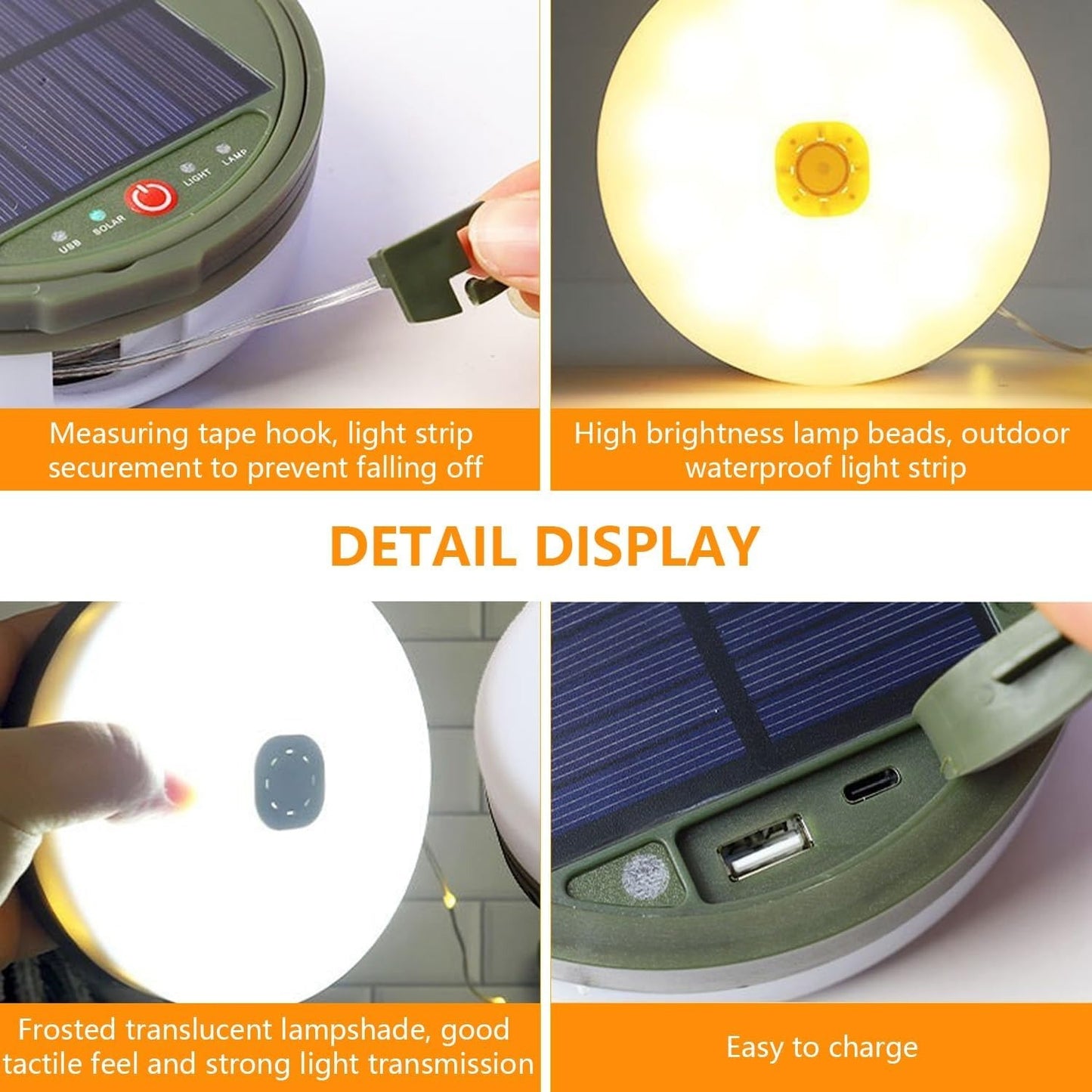 USB SOLAR LIGHT LAMP

Measuring tape hook, light strip securement to prevent falling off

High brightness lamp beads, outdoor waterproof light strip

DETAIL DISPLAY

Frosted translucent lampshade, good tactile feel and strong light transmission

Easy to charge