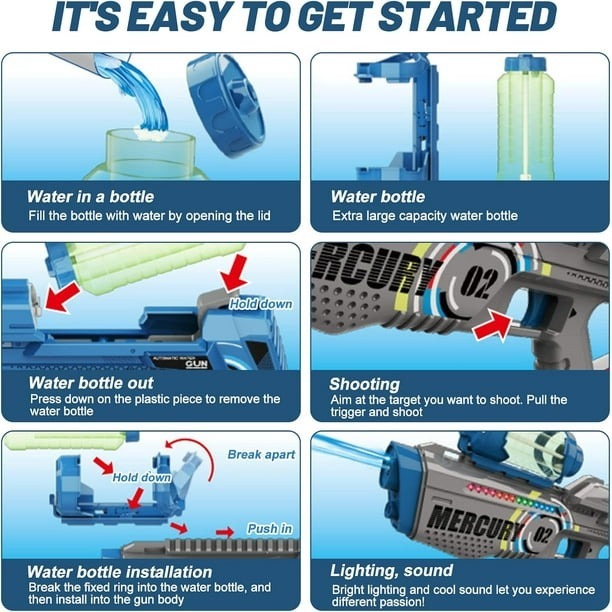 IT'S EASY TO GET STARTED

Water in a bottle
Fill the bottle with water by opening the lid

Water bottle
Extra large capacity water bottle

Hold down

AUTOMATIC WATER GUN

Water bottle out
Press down on the plastic piece to remove the water bottle

RCURY 02

Shooting
Aim at the target you want to shoot. Pull the trigger and shoot

Break apart

Hold down

Push in

Water bottle installation
Break the fixed ring into the water bottle, and then install into the gun body

MERCURY 02

Lighting, sound
Bright lighting and cool sound let you experience different passion!