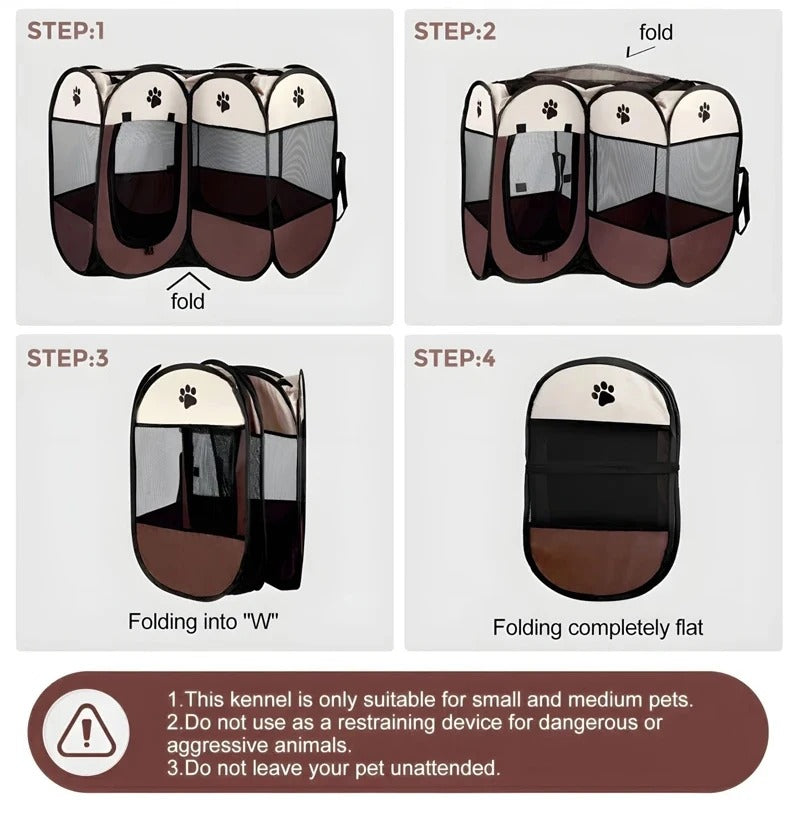 STEP:1

fold

STEP:2

fold

STEP:3

Folding into "W"

STEP:4

Folding completely flat

1.This kennel is only suitable for small and medium pets.
2.Do not use as a restraining device for dangerous or aggressive animals.
3.Do not leave your pet unattended.