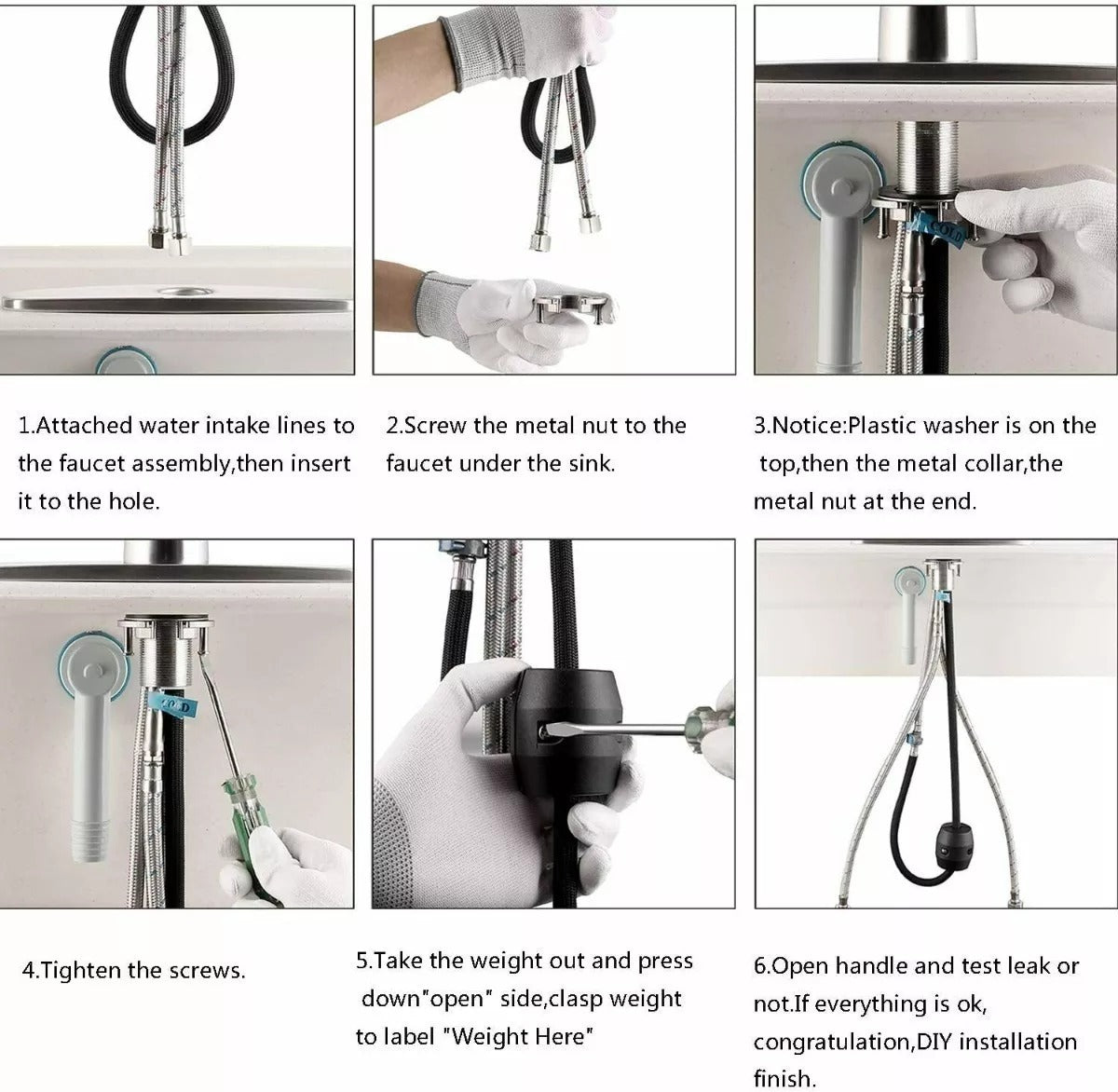 COLD

1.Attached water intake lines to the faucet assembly,then insert it to the hole.

2.Screw the metal nut to the faucet under the sink.

3.Notice:Plastic washer is on the top,then the metal collar,the metal nut at the end.

COLD

4.Tighten the screws.

5.Take the weight out and press down"open" side,clasp weight to label "Weight Here"

6.Open handle and test leak or not.If everything is ok, congratulation,DIY installation finish.