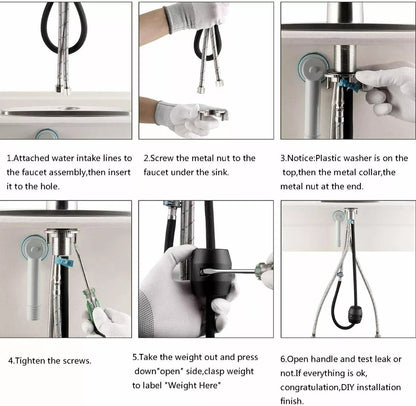 1.Attached water intake lines to the faucet assembly,then insert it to the hole.

2.Screw the metal nut to the faucet under the sink.

3.Notice:Plastic washer is on the top,then the metal collar,the metal nut at the end.

4.Tighten the screws.

5.Take the weight out and press down"open" side,clasp weight to label "Weight Here"

6.Open handle and test leak or not.If everything is ok, congratulation,DIY installation finish.