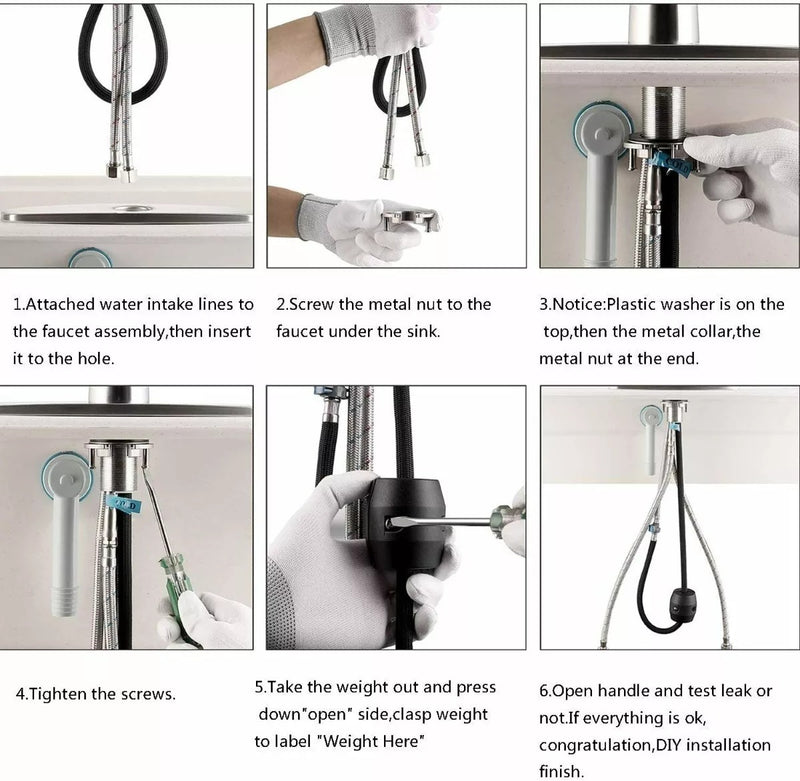 1.Attached water intake lines to the faucet assembly,then insert it to the hole.

2.Screw the metal nut to the faucet under the sink.

3.Notice:Plastic washer is on the top,then the metal collar,the metal nut at the end.

4.Tighten the screws.

5.Take the weight out and press down"open" side,clasp weight to label "Weight Here"

6.Open handle and test leak or not.If everything is ok, congratulation,DIY installation finish.