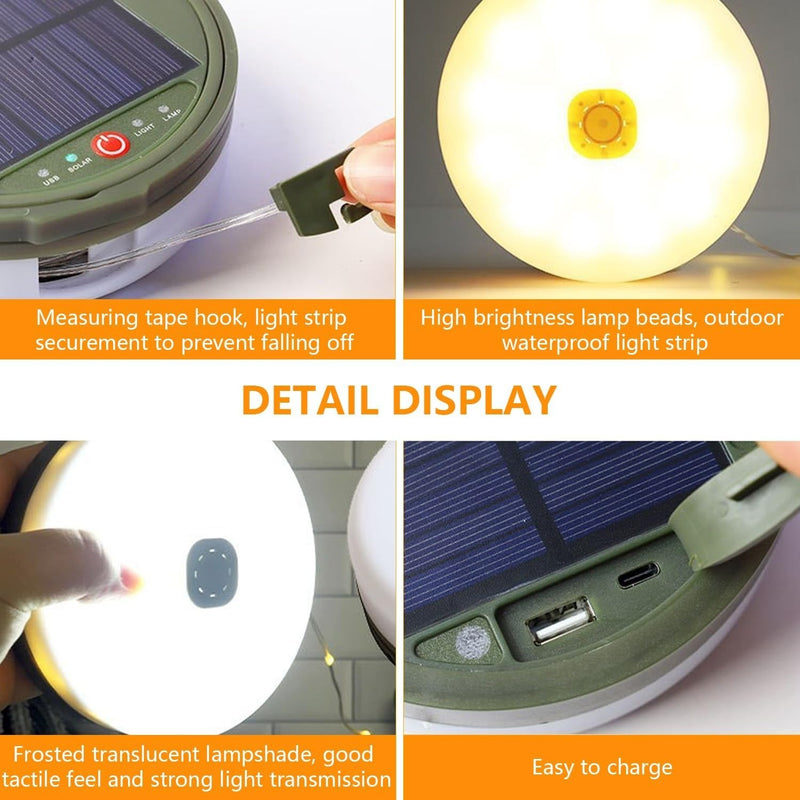 USB SOLAR LIGHT LAMP

Measuring tape hook, light strip securement to prevent falling off

High brightness lamp beads, outdoor waterproof light strip

DETAIL DISPLAY

Frosted translucent lampshade, good tactile feel and strong light transmission

Easy to charge