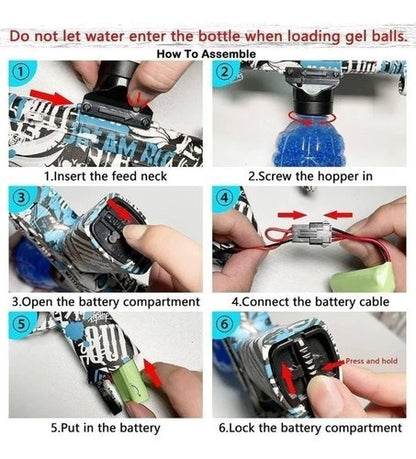 Do not let water enter the bottle when loading gel balls.
How To Assemble

①
1.Insert the feed neck

②
2.Screw the hopper in

③
3.Open the battery compartment

④
4.Connect the battery cable

⑤
5.Put in the battery

⑥
Press and hold
6.Lock the battery compartment