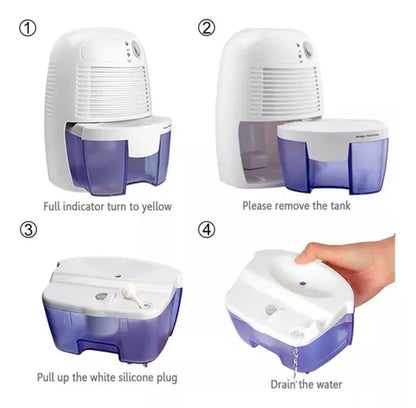 ①

Full indicator turn to yellow

②

Please remove the tank

③

Pull up the white silicone plug

④

Drain the water